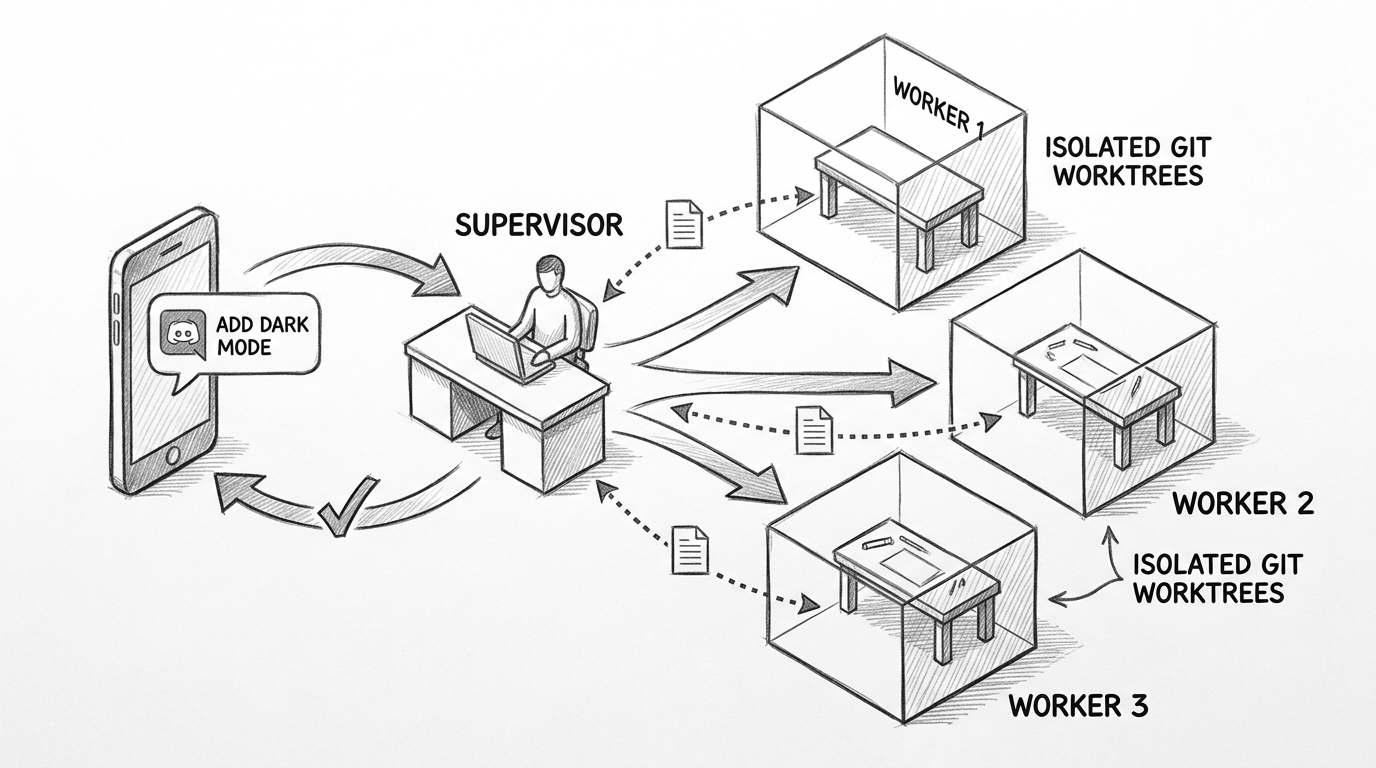 ADD DARK MODE

SUPERVISOR

WORKER 1

ISOLATED GIT WORKTREES

WORKER 2

ISOLATED GIT WORKTREES

WORKER 3